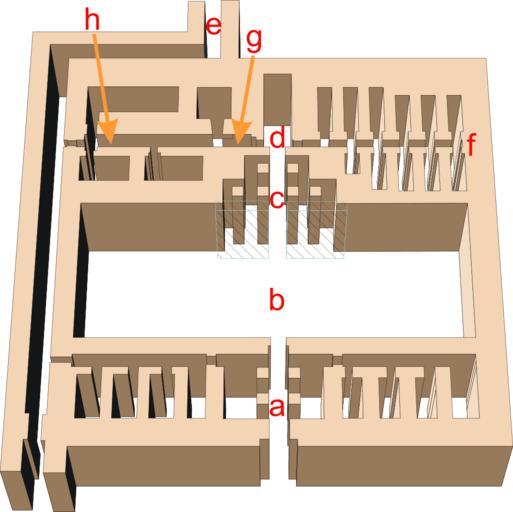 h
e
g
d
f
c
b
a