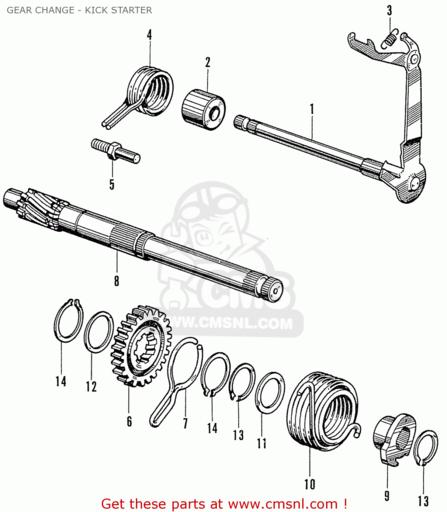 GEAR CHANGE - KICK STARTER

3
4
2
1
5
8
CMS
WWW.CMSNL.COM
14
12
6
7
14
13
11
10
9
13

Get these parts at www.cmsnl.com !