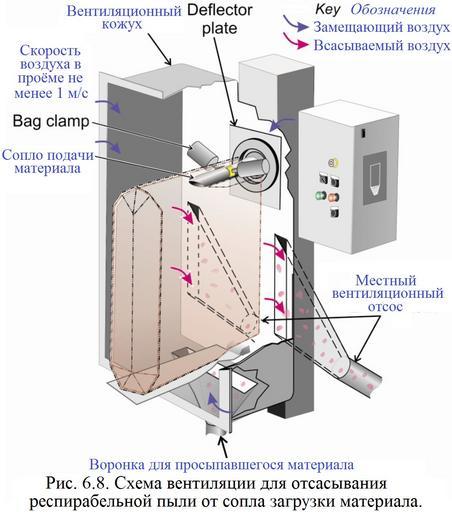 Вентиляционный кожух

Deflector plate

Key Обозначения

Замещающий воздух

Всасываемый воздух

Скорость воздуха в проёме не менее 1 м/с

Bag clamp

Сопло подачи материала

Местный вентиляционный отсос

Воронка для просыпавшегося материала

Рис. 6.8. Схема вентиляции для отсасывания респирабельной пыли от сопла загрузки материала.