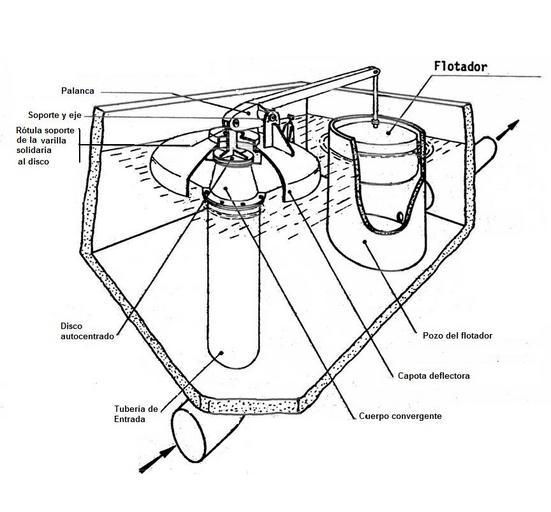 Flotador

Palanca

Soporte y eje

Rótula soporte de la varilla solidaria al disco

Disco autocentrado

Tubería de Entrada

Pozo del flotador

Capota deflectora

Cuerpo convergente