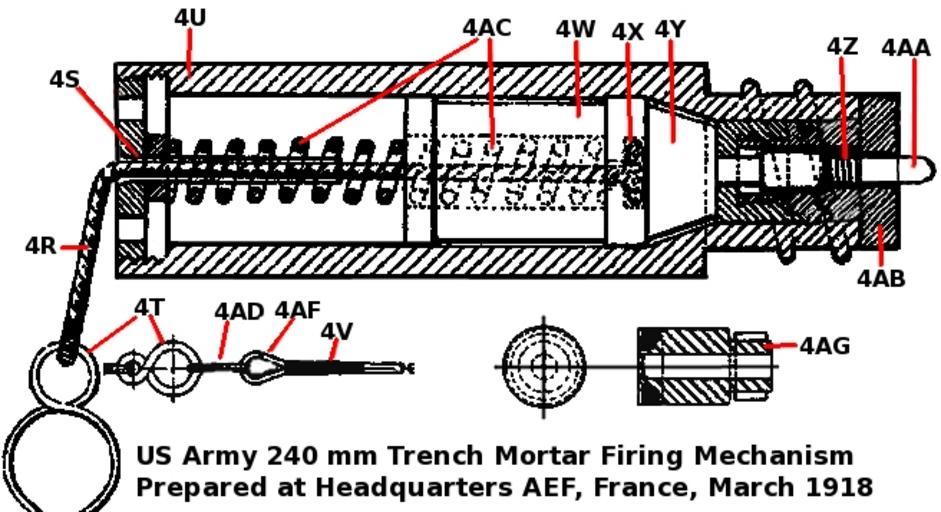 4U
4AC
4W
4X
4Y
4Z
4AA
4S
4R
4AB
4T
4AD
4AF
4V
4AG

US Army 240 mm Trench Mortar Firing Mechanism
Prepared at Headquarters AEF, France, March 1918