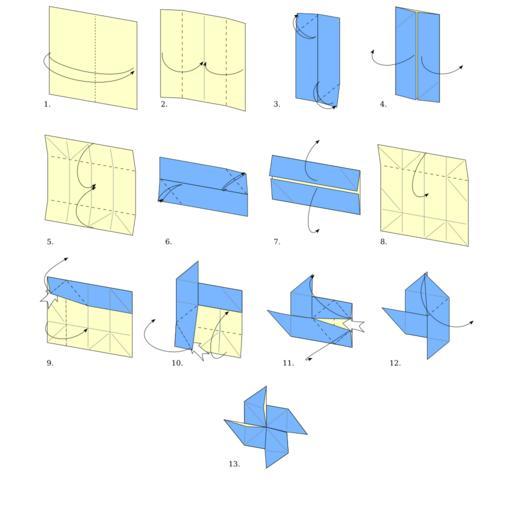 1.

2.

3.

4.

5.

6.

7.

8.

9.

10.

11.

12.

13.