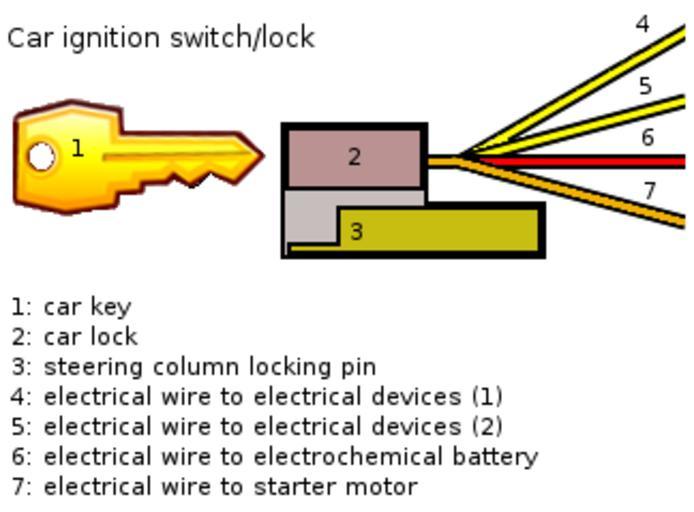 Car ignition switch/lock

1

2

3

4

5

6

7

1: car key
2: car lock
3: steering column locking pin
4: electrical wire to electrical devices (1)
5: electrical wire to electrical devices (2)
6: electrical wire to electrochemical battery
7: electrical wire to starter motor