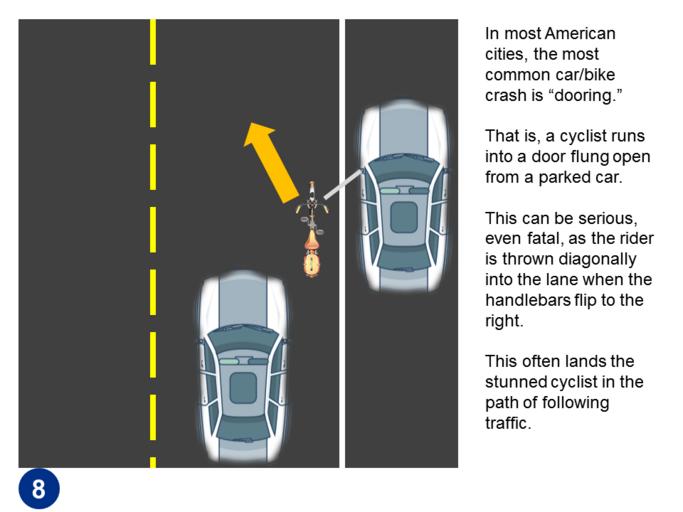 In most American cities, the most common car/bike crash is “dooring.”

That is, a cyclist runs into a door flung open from a parked car.

This can be serious, even fatal, as the rider is thrown diagonally into the lane when the handlebars flip to the right.

This often lands the stunned cyclist in the path of following traffic.

8