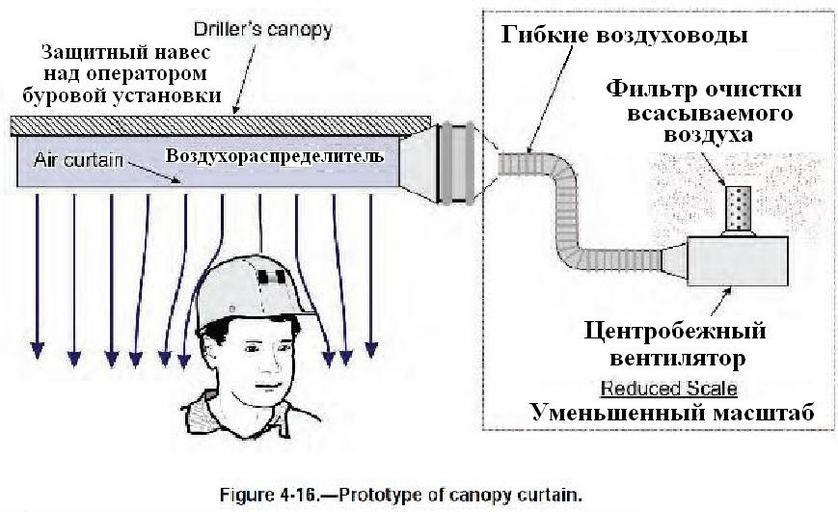 Driller's canopy
Защитный навес над оператором буровой установки

Air curtain
Воздухораспределитель

Гибкие воздуховоды

Фильтр очистки всасываемого воздуха

Центробежный вентилятор

Reduced Scale
Уменьшенный масштаб

Figure 4-16.—Prototype of canopy curtain.