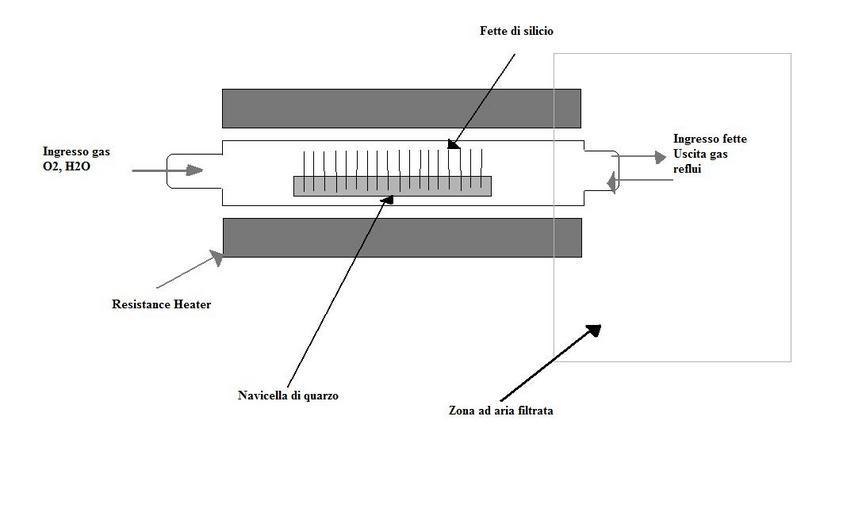 Fette di silicio

Ingresso gas
O2, H2O

Ingresso fette
Uscita gas
reflui

Resistance Heater

Navicella di quarzo

Zona ad aria filtrata