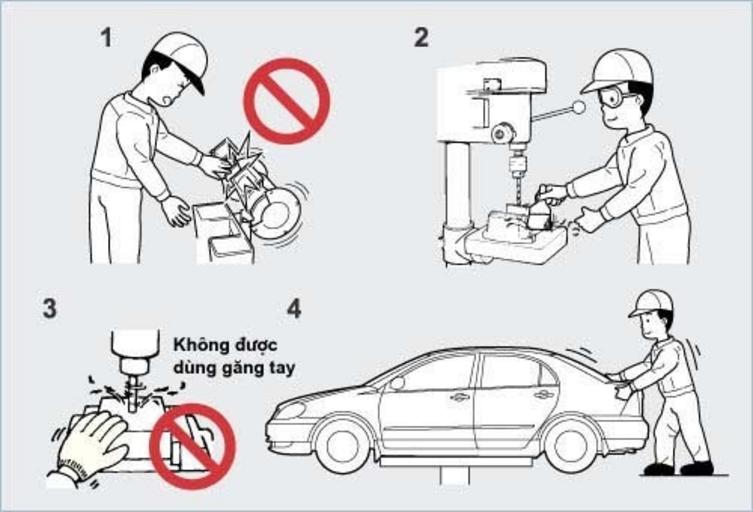 1

2

3

Không được dùng găng tay

4