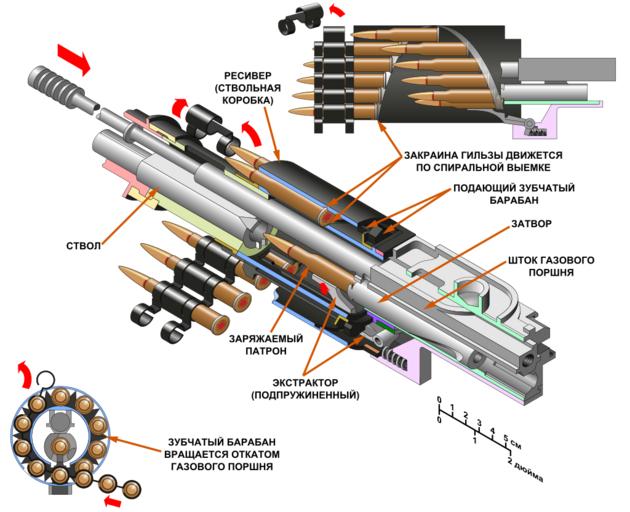 РЕСИВЕР (СТВОЛЬНАЯ КОРОБКА)

ЗАКРАИНА ГИЛЬЗЫ ДВИЖЕТСЯ ПО СПИРАЛЬНОЙ ВЫЕМКЕ

ПОДАЮЩИЙ ЗУБЧАТЫЙ БАРАБАН

ЗАТВОР

ШТОК ГАЗОВОГО ПОРШНЯ

СТВОЛ

ЗАРЯЖАЕМЫЙ ПАТРОН

ЭКСТРАКТОР (ПОДПРУЖИНЕННЫЙ)

ЗУБЧАТЫЙ БАРАБАН ВРАЩАЕТСЯ ОТКАТОМ ГАЗОВОГО ПОРШНЯ

0 1 2 3 4 5 см

0 1 2 дюйма