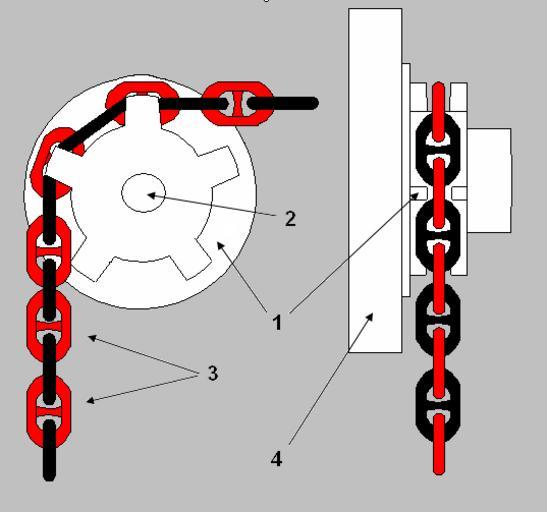 2
1
3
4