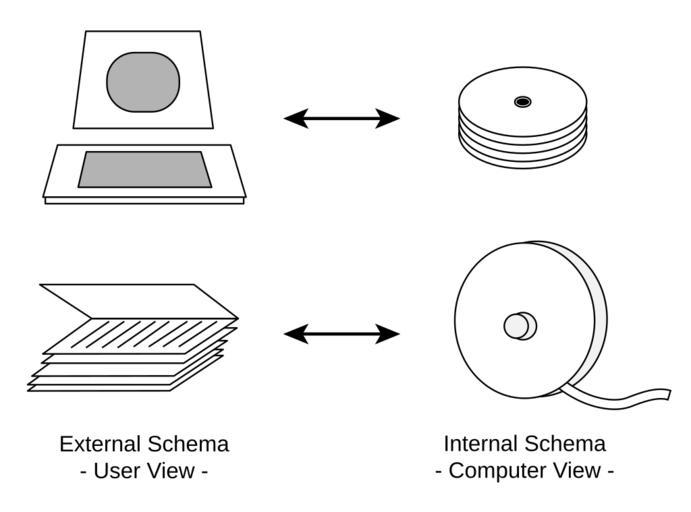 External Schema
- User View -

Internal Schema
- Computer View -