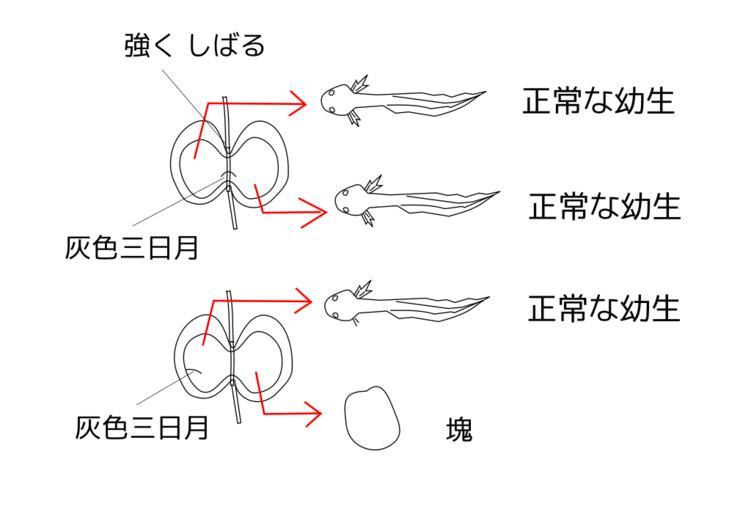 強く しばる

正常な幼生

正常な幼生

灰色三日月

正常な幼生

灰色三日月

塊