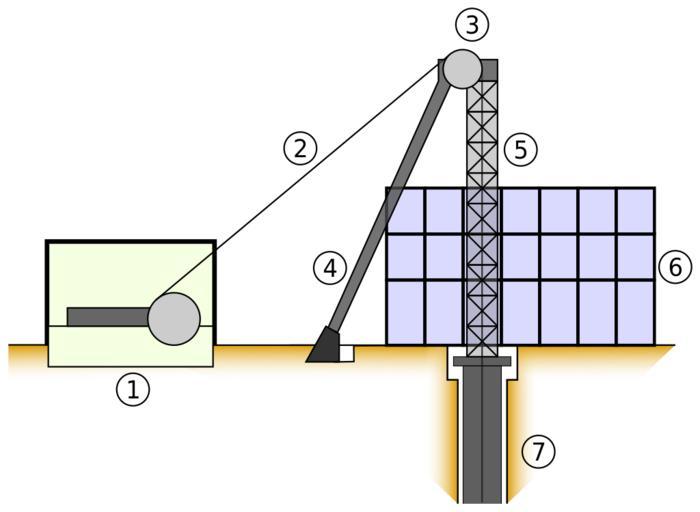 ③
②
⑤
④
⑥
①
⑦